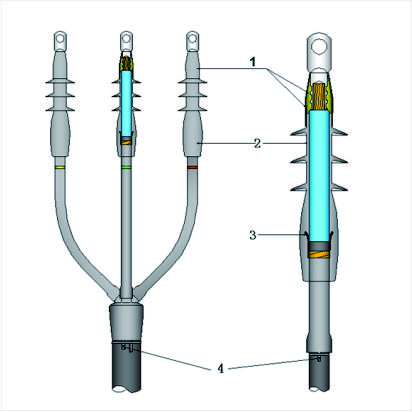 1
2
3
4